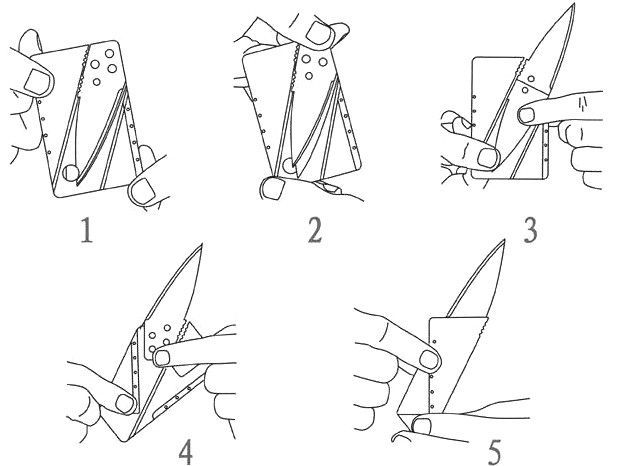 1

2

3

4

5